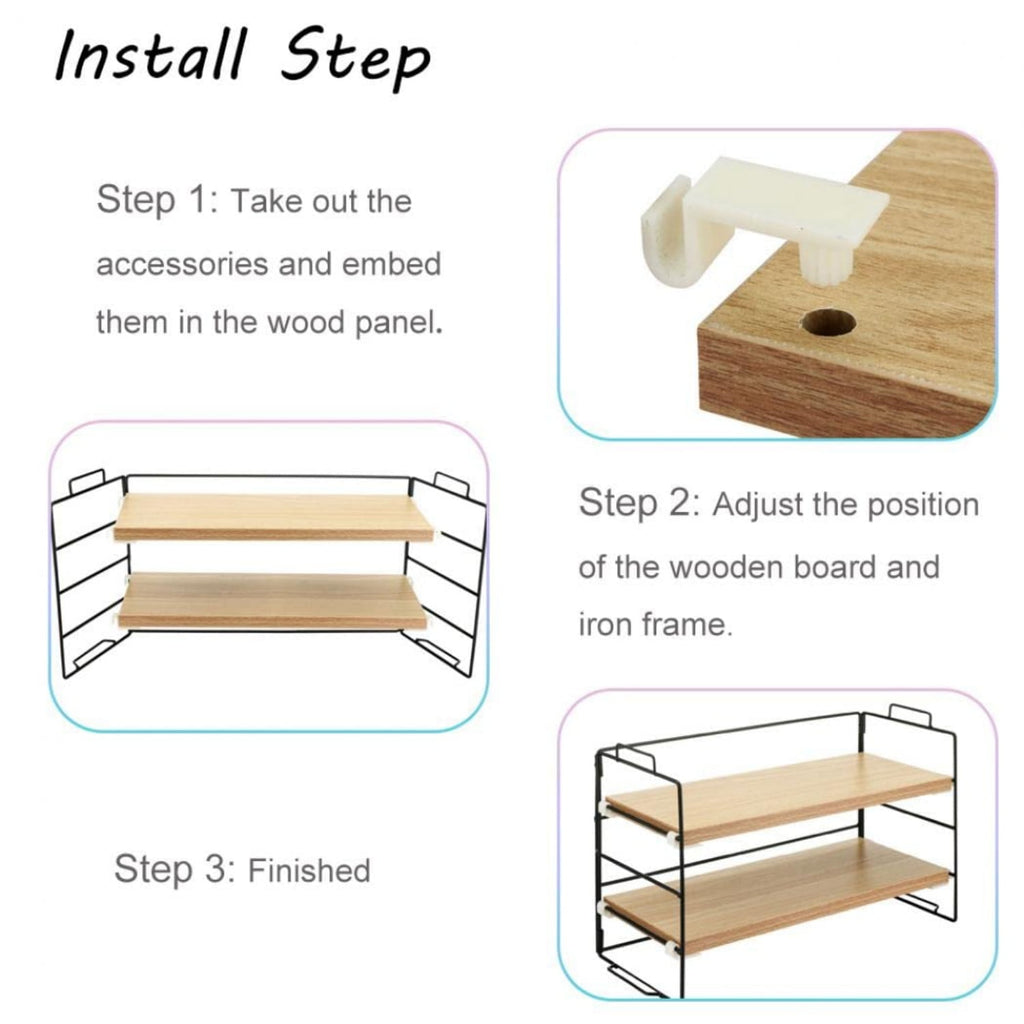 Install Step

Step 1: Take out the accessories and embed them in the wood panel.

Step 2: Adjust the position of the wooden board and iron frame.

Step 3: Finished