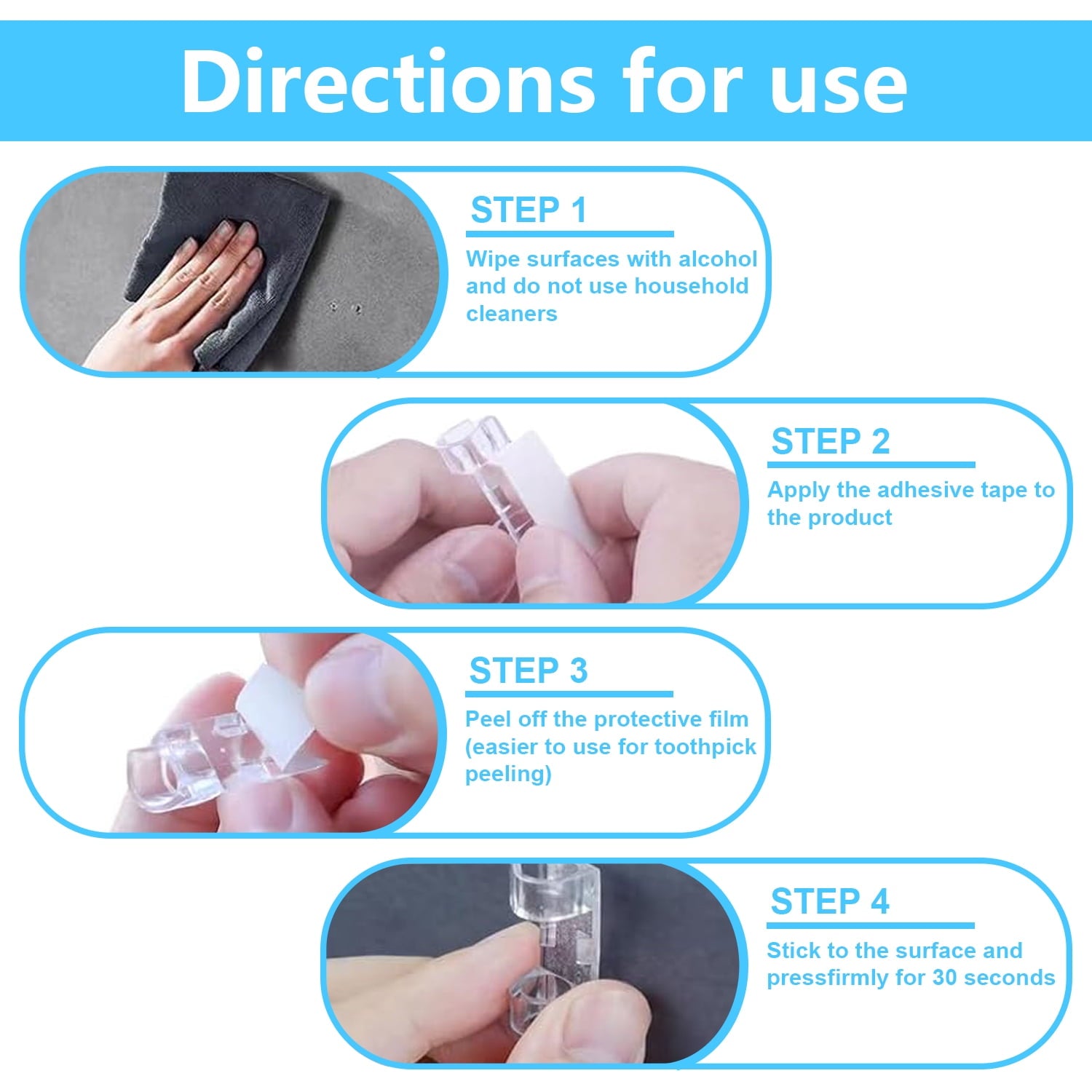 Directions for use

STEP 1

Wipe surfaces with alcohol and do not use household cleaners

STEP 2

Apply the adhesive tape to the product

STEP 3

Peel off the protective film (easier to use for toothpick peeling)

STEP 4

Stick to the surface and pressfirmly for 30 seconds