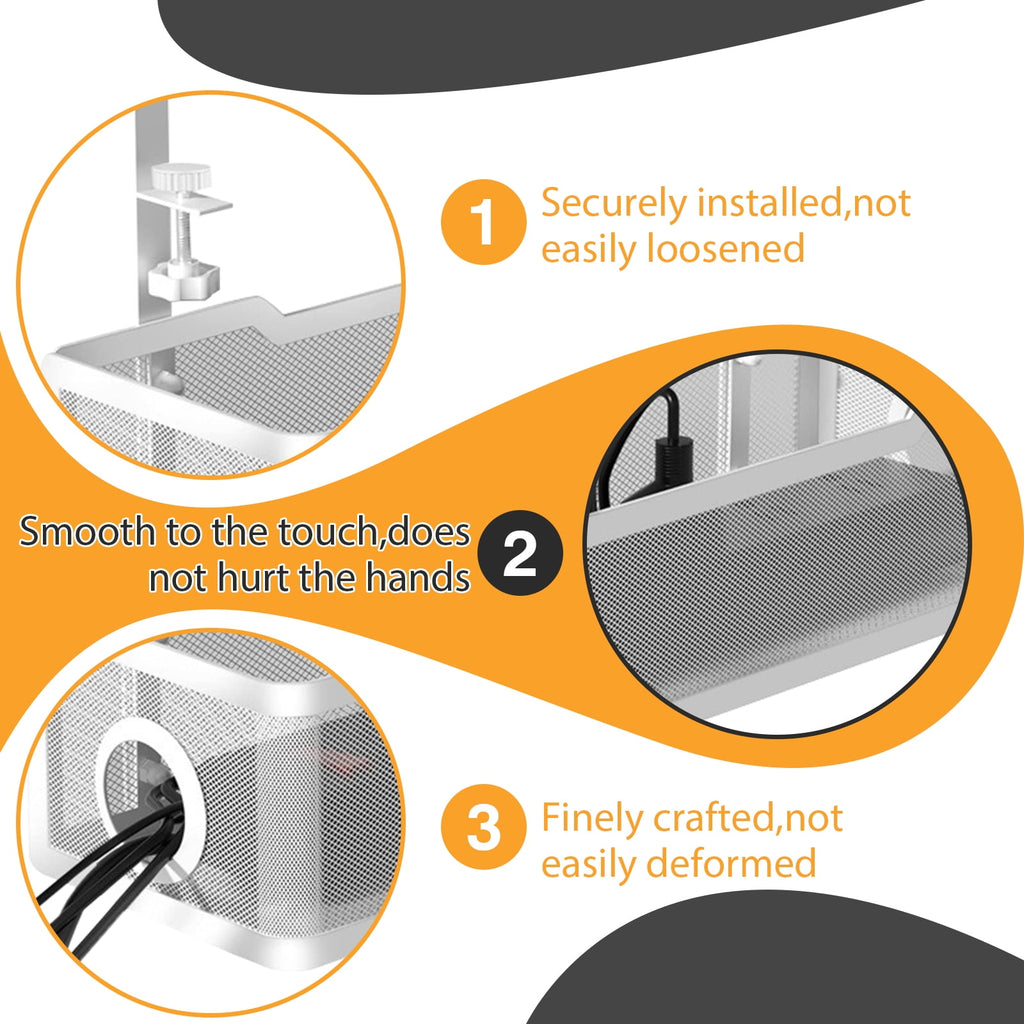 1 Securely installed,not easily loosened

Smooth to the touch,does not hurt the hands 2

3 Finely crafted,not easily deformed