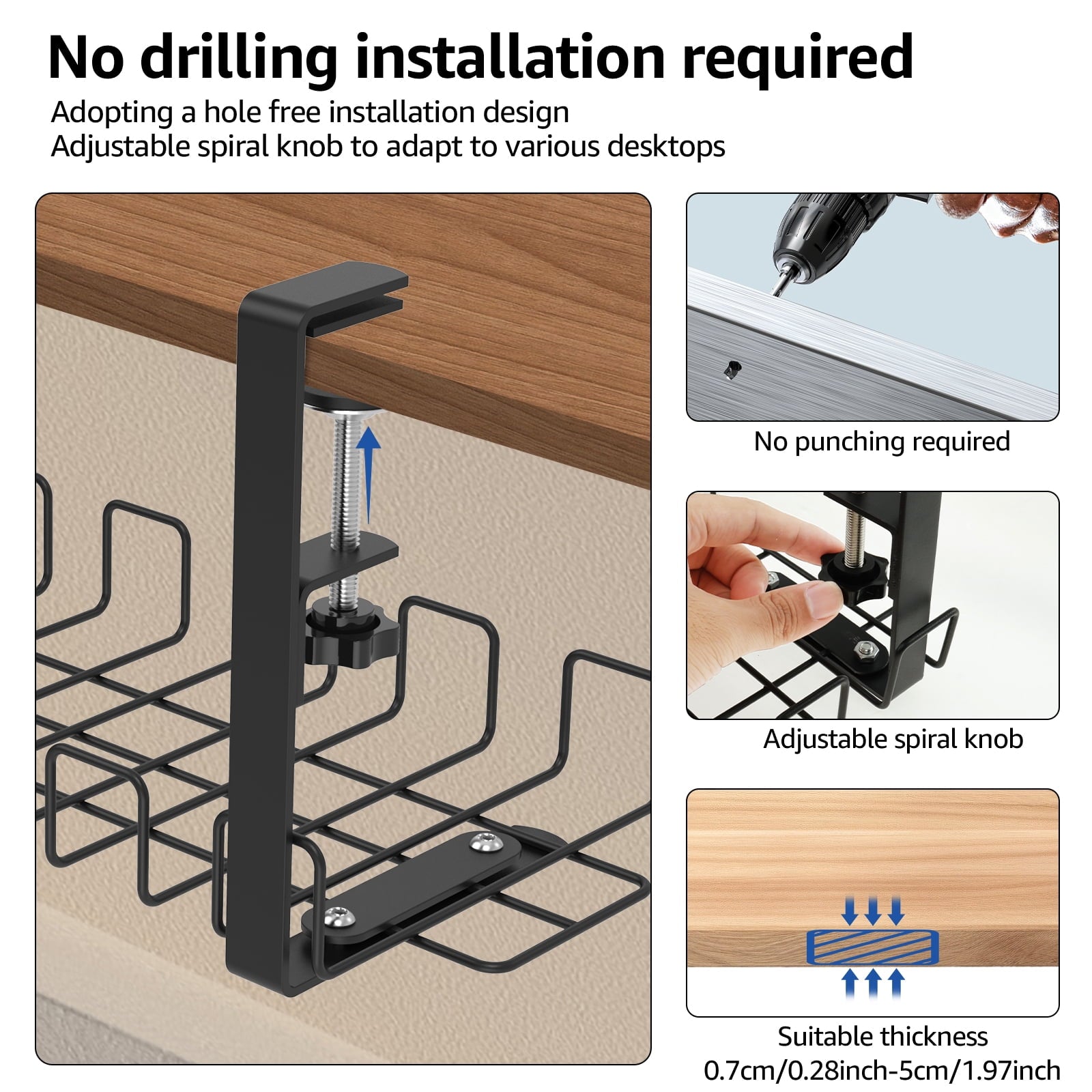 No drilling installation required

Adopting a hole free installation design
Adjustable spiral knob to adapt to various desktops

No punching required

Adjustable spiral knob

Suitable thickness
0.7cm/0.28inch-5cm/1.97inch