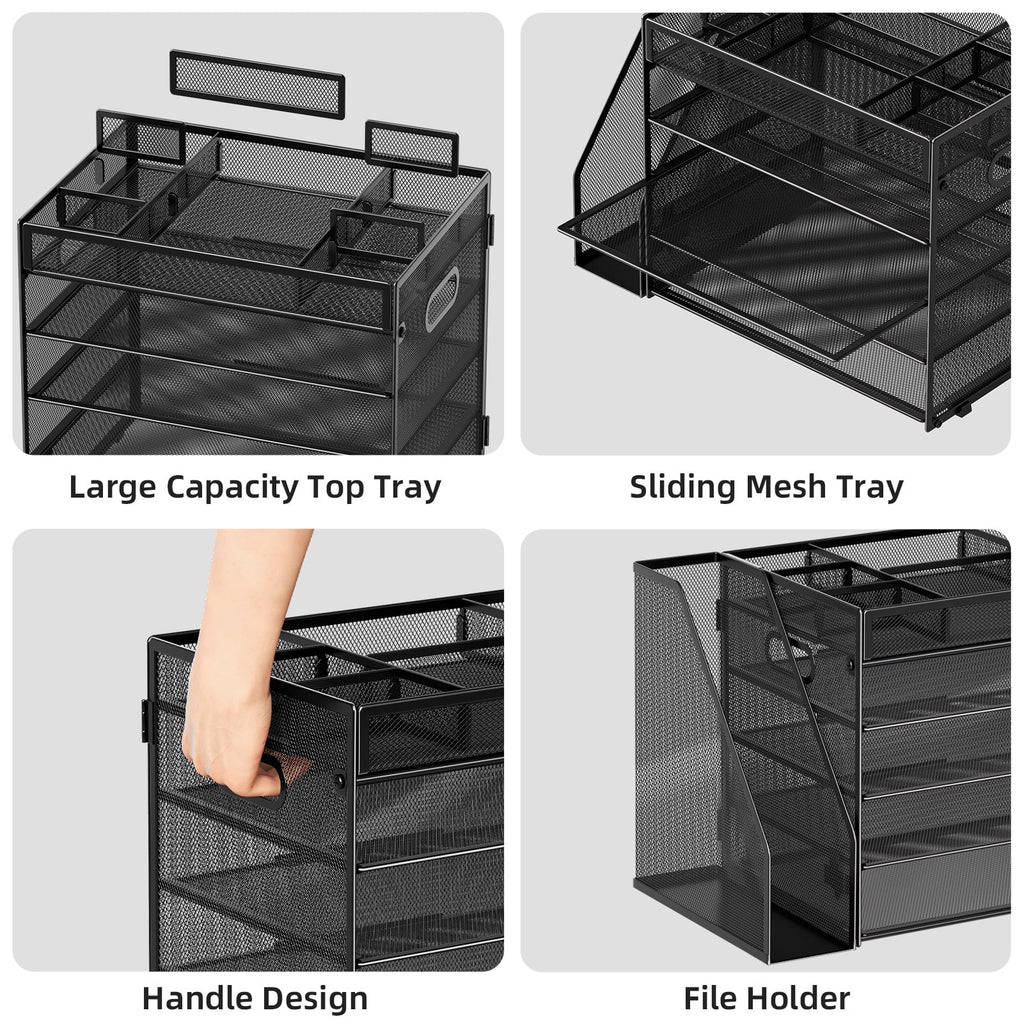 Large Capacity Top Tray

Sliding Mesh Tray

Handle Design

File Holder