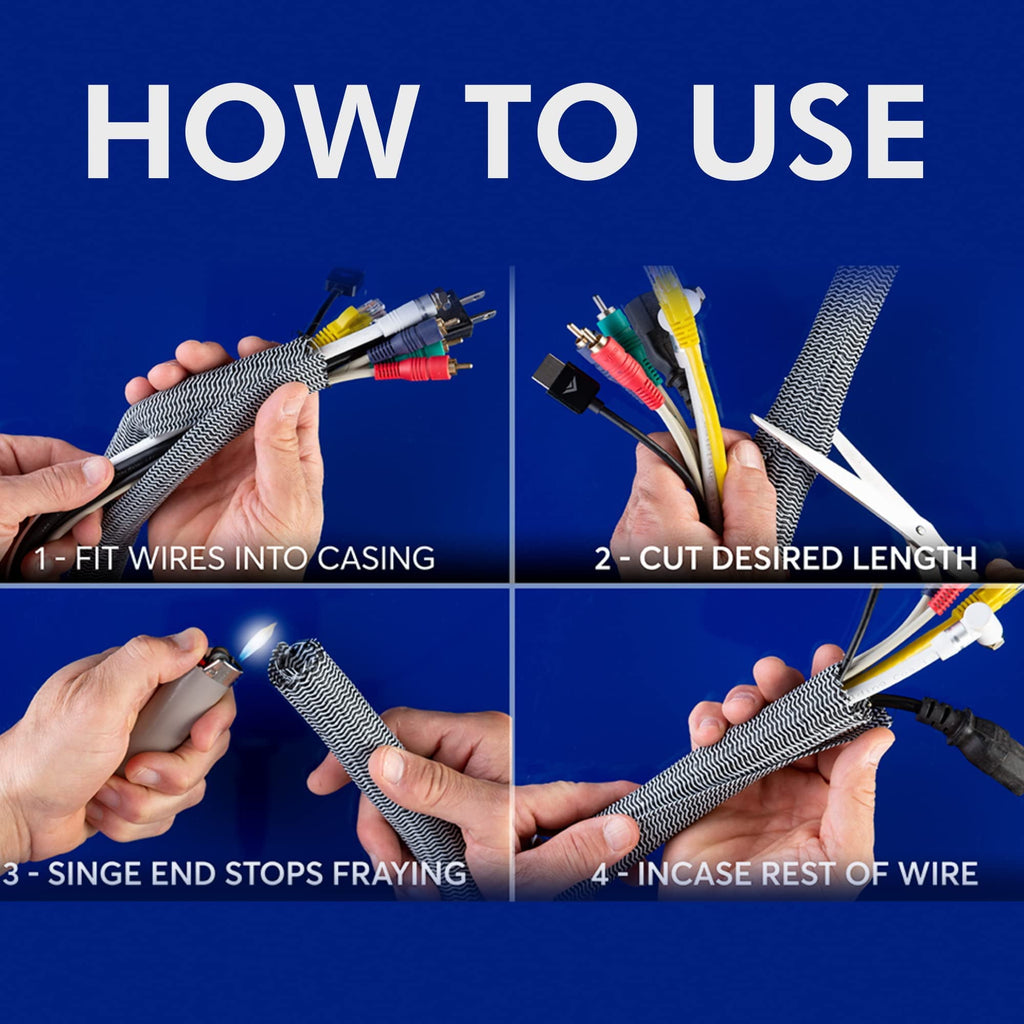 HOW TO USE

1 - FIT WIRES INTO CASING

2 - CUT DESIRED LENGTH

3 - SINGE END STOPS FRAYING

4 - INCASE REST OF WIRE