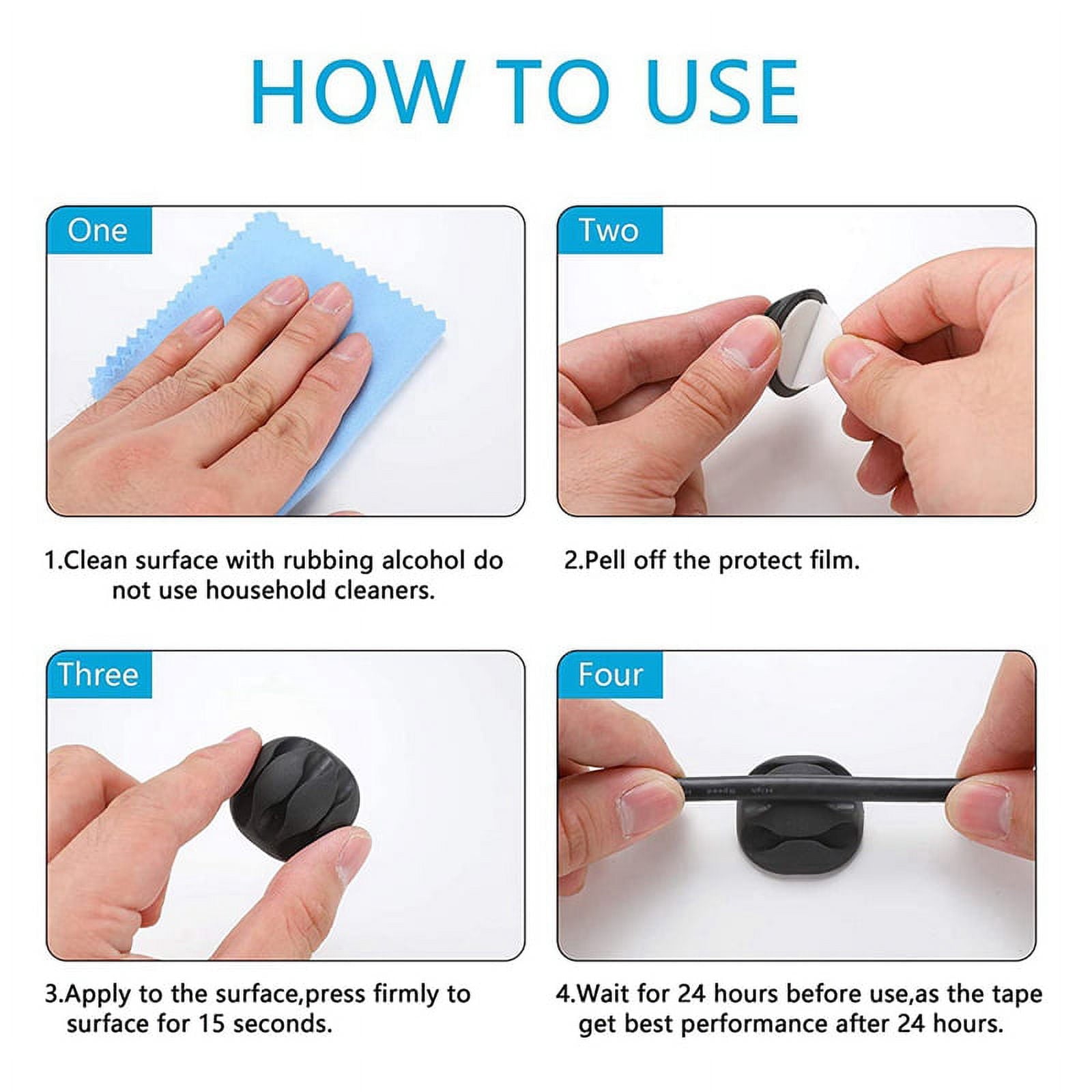 HOW TO USE

One

1.Clean surface with rubbing alcohol do not use household cleaners.

Two

2.Pell off the protect film.

Three

3.Apply to the surface,press firmly to surface for 15 seconds.

Four

4.Wait for 24 hours before use,as the tape get best performance after 24 hours.